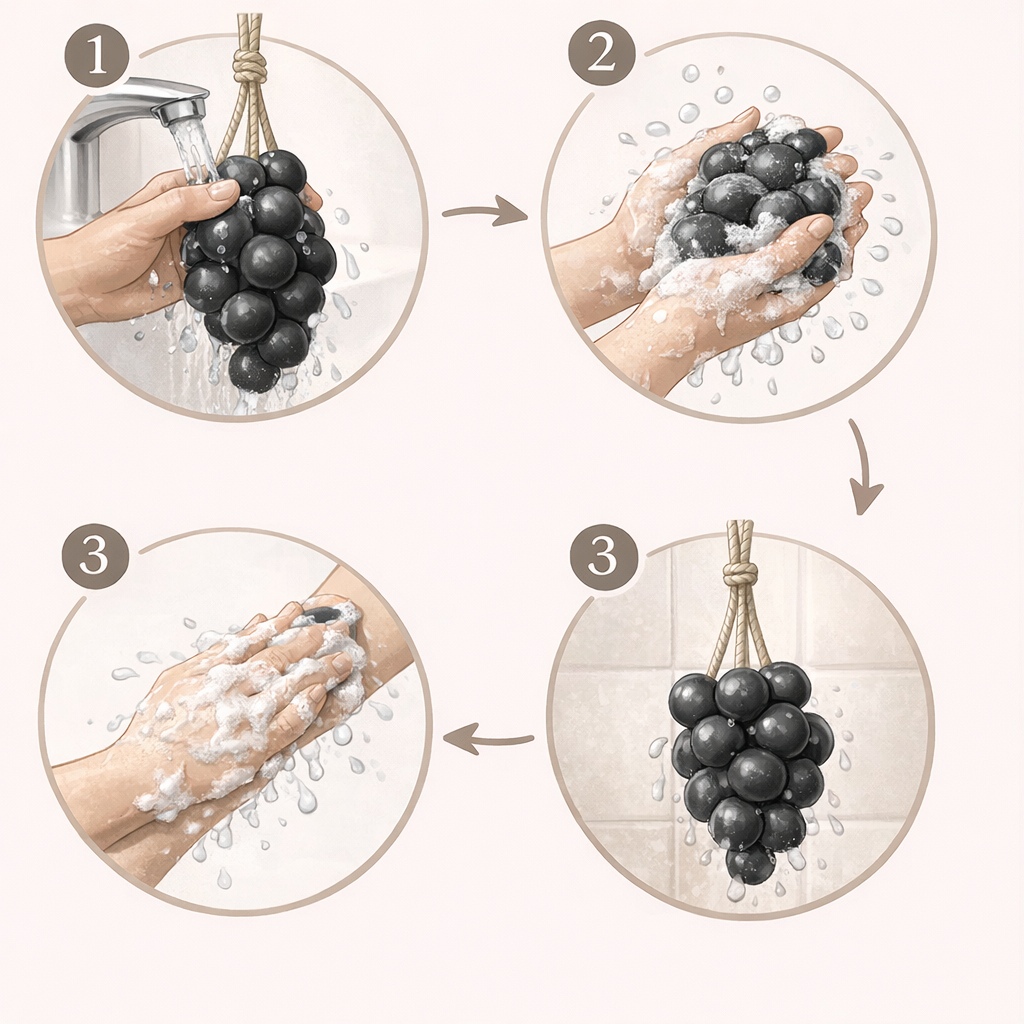 1

2

3

3